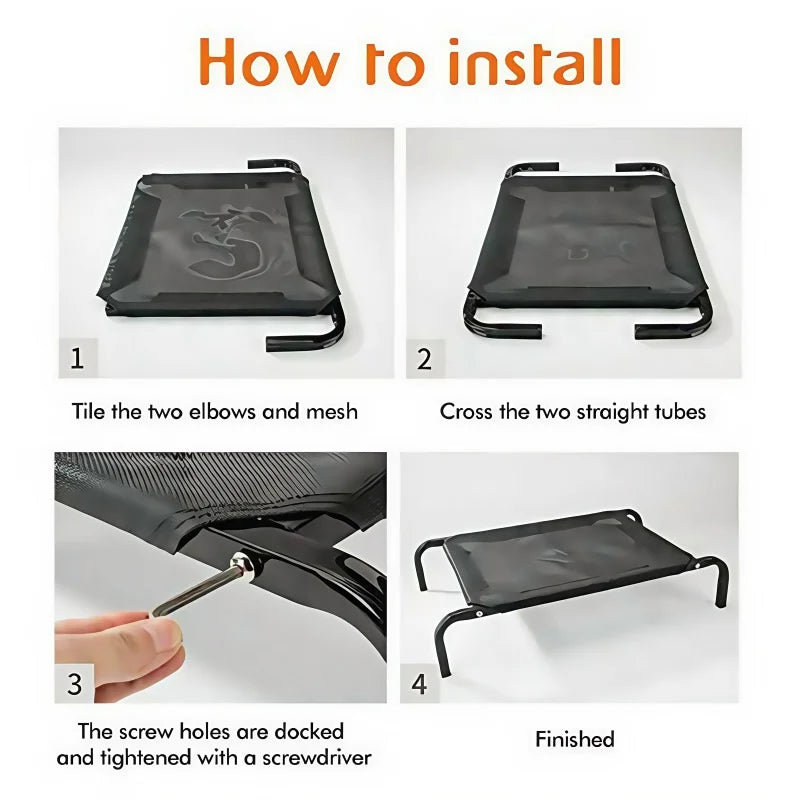 How to install

1

Tile the two elbows and mesh

2

Cross the two straight tubes

3

The screw holes are docked and tightened with a screwdriver

4

Finished