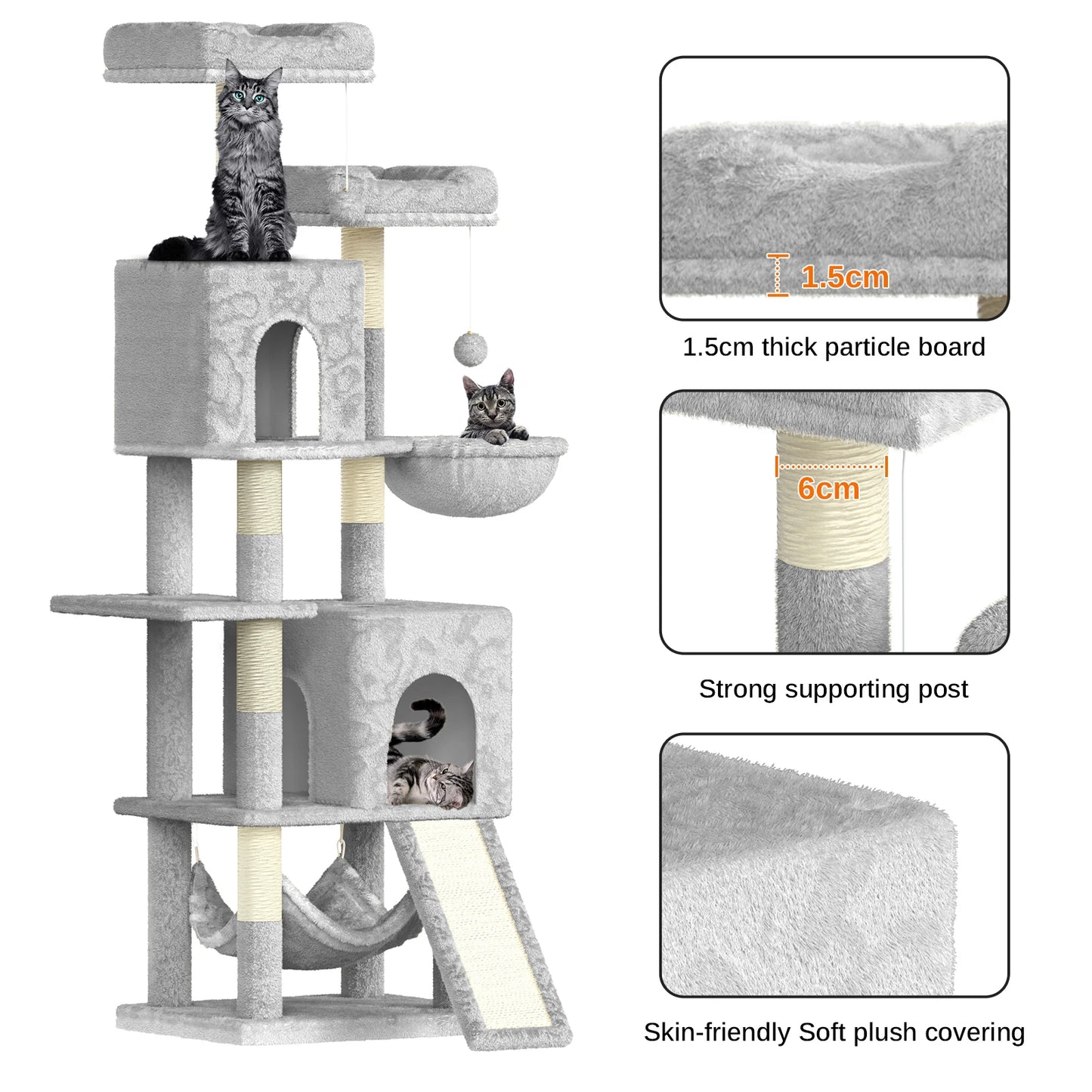 1.5cm

1.5cm thick particle board

6cm

Strong supporting post

Skin-friendly Soft plush covering