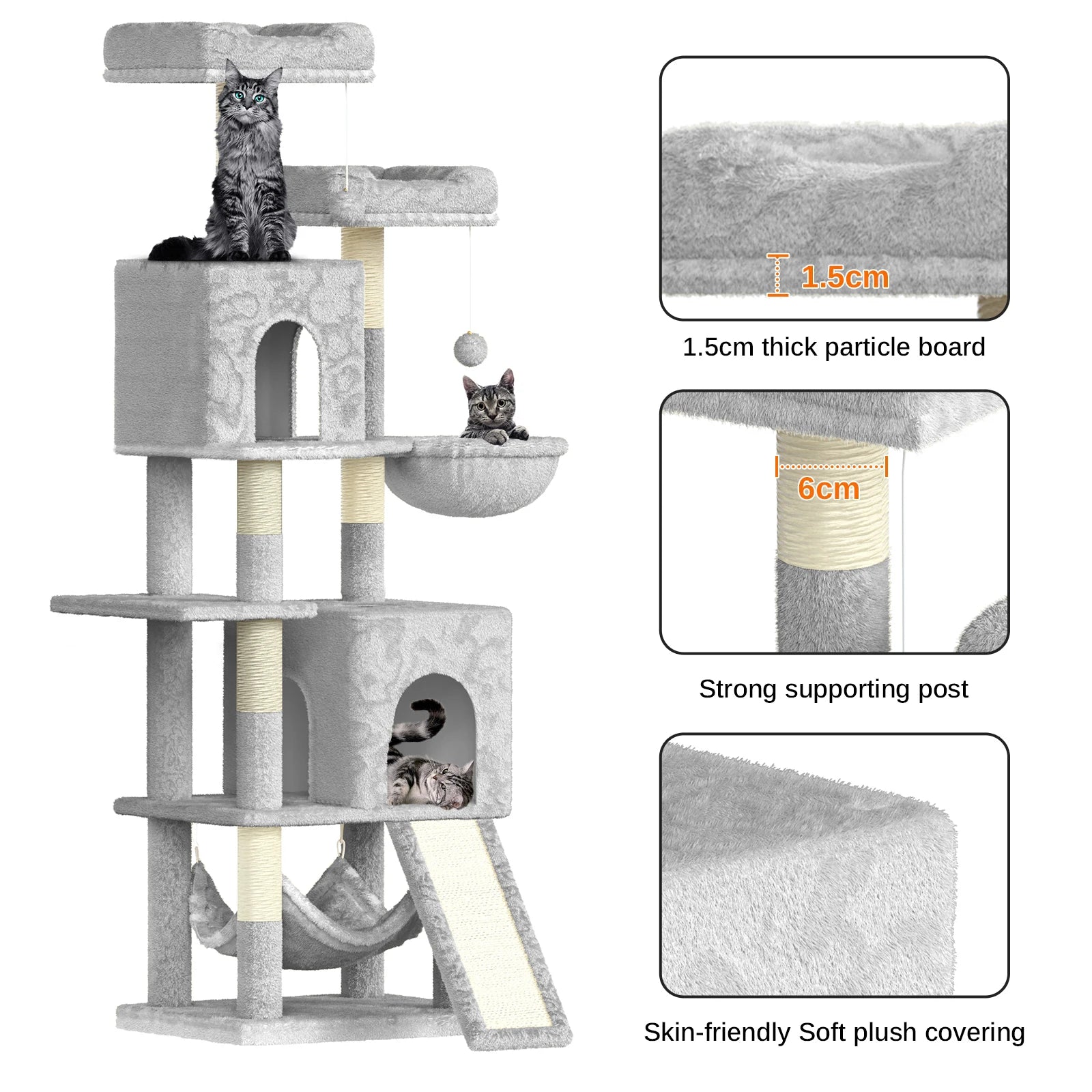 1.5cm

1.5cm thick particle board

6cm

Strong supporting post

Skin-friendly Soft plush covering