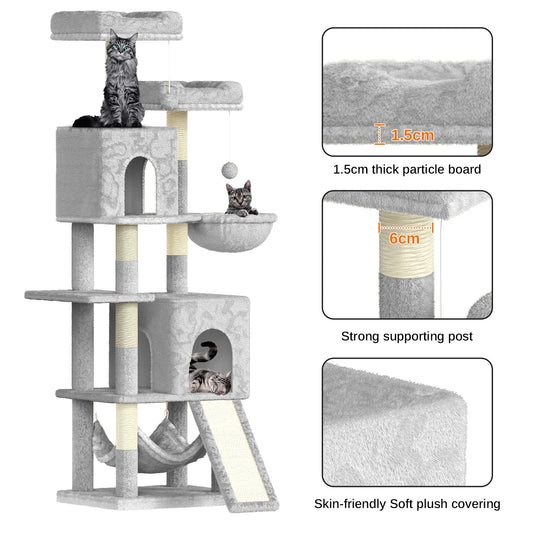 1.5cm

1.5cm thick particle board

6cm

Strong supporting post

Skin-friendly Soft plush covering