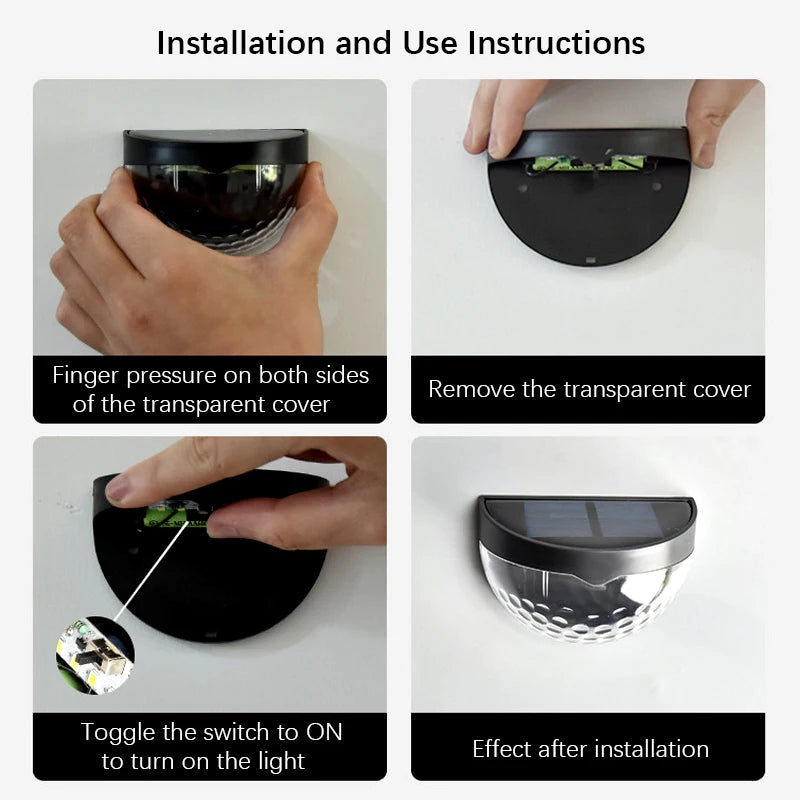 Installation and Use Instructions

Finger pressure on both sides of the transparent cover

Remove the transparent cover

Toggle the switch to ON to turn on the light

Effect after installation